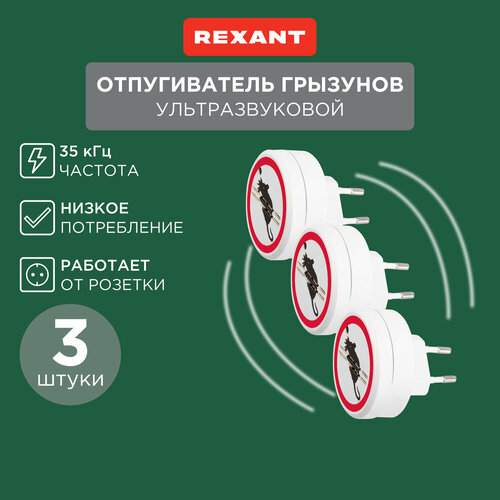 REXANT

ОТПУГИВАТЕЛЬ ГРЫЗУНОВ
УЛЬТРАЗВУКОВОЙ

35 кГц
ЧАСТОТА

НИЗКОЕ
ПОТРЕБЛЕНИЕ

РАБОТАЕТ
ОТ РОЗЕТКИ

3
ШТУКИ